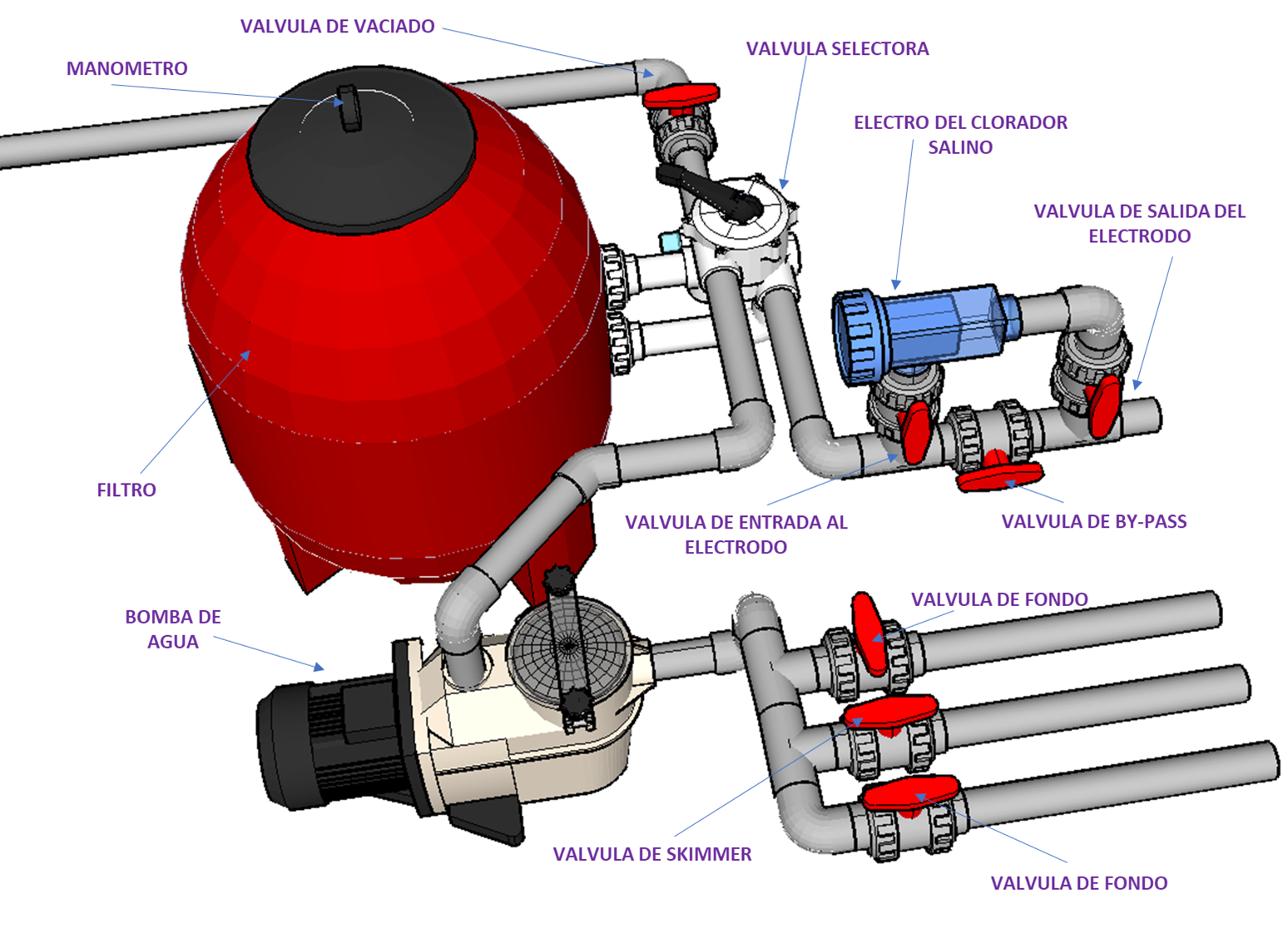 VALVULA DE VACIADO

MANOMETRO

VALVULA SELECTORA

ELECTRO DEL CLORADOR SALINO

VALVULA DE SALIDA DEL ELECTRODO

FILTRO

VALVULA DE ENTRADA AL ELECTRODO

VALVULA DE BY-PASS

BOMBA DE AGUA

VALVULA DE FONDO

VALVULA DE SKIMMER

VALVULA DE FONDO